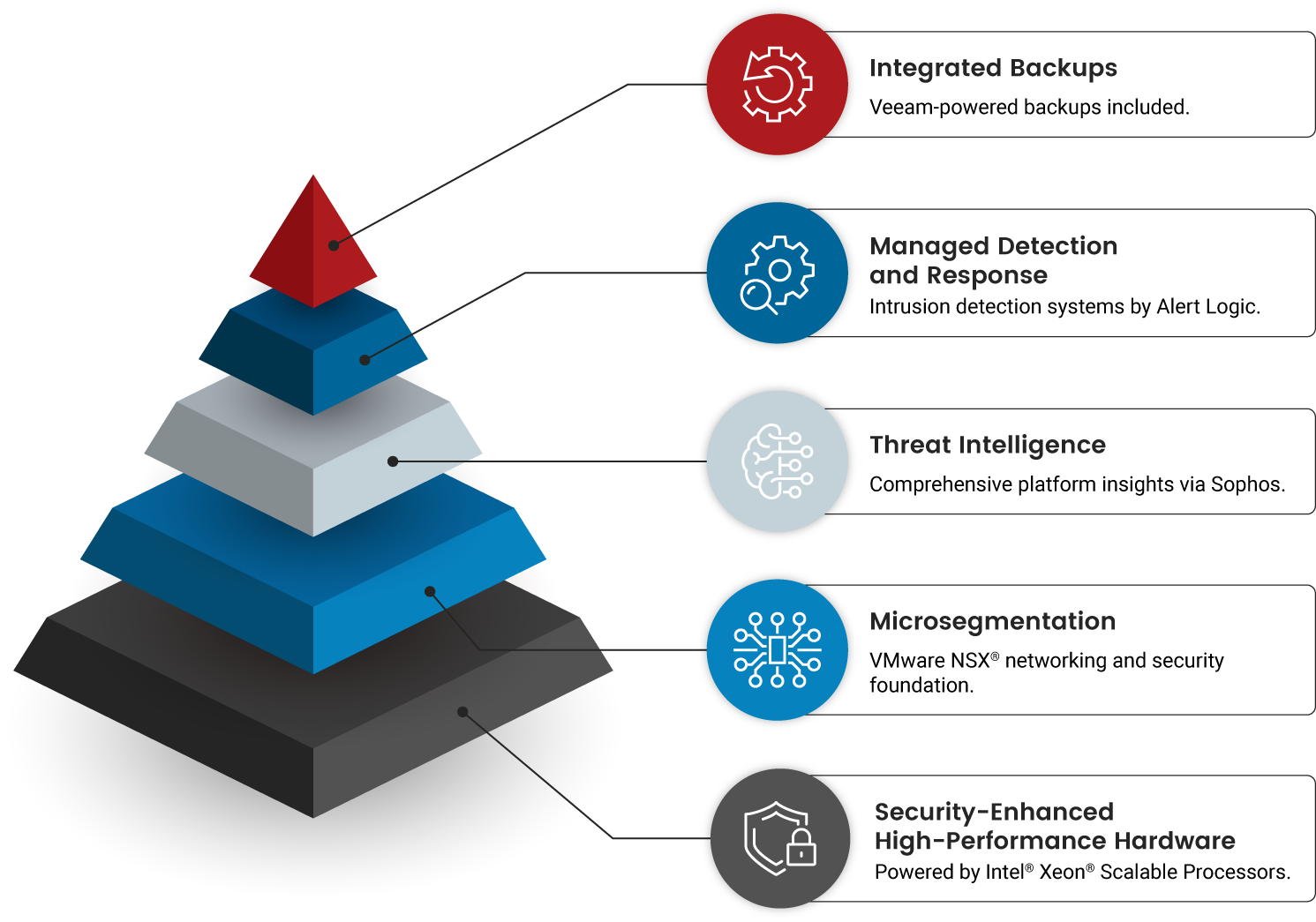 Integrated Backups
Veeam-powered backups included.

Managed Detection and Response
Intrusion detection systems by Alert Logic.

Threat Intelligence
Comprehensive platform insights via Sophos.

Microsegmentation
VMware NSX® networking and security foundation.

Security-Enhanced High-Performance Hardware
Powered by Intel® Xeon® Scalable Processors.